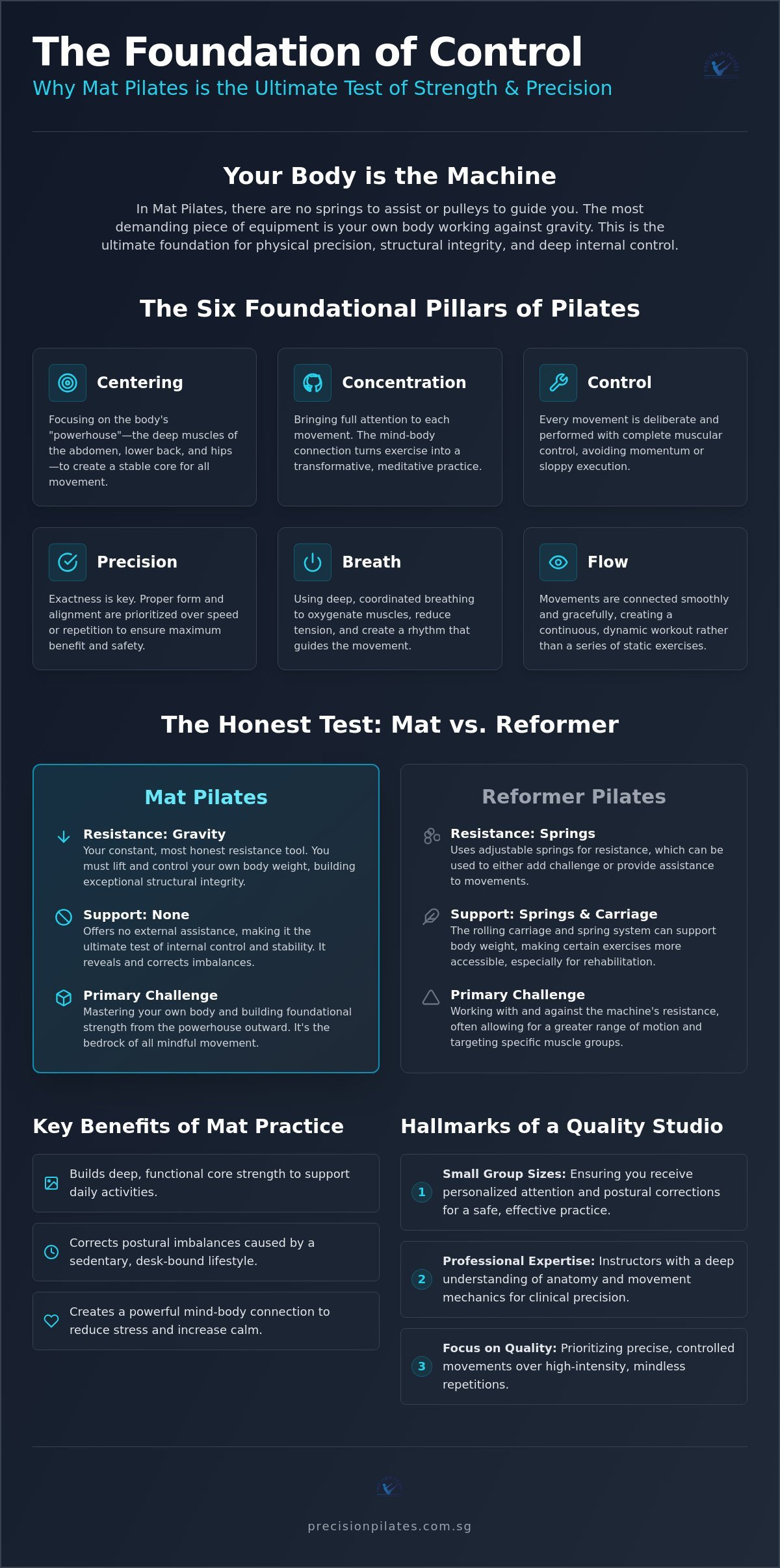 The Foundation of Control

Why Mat Pilates is the Ultimate Test of Strength & Precision

Your Body is the Machine

In Mat Pilates, there are no springs to assist or pulleys to guide you. The most demanding piece of equipment is your own body working against gravity. This is the ultimate foundation for physical precision, structural integrity, and deep internal control.

The Six Foundational Pillars of Pilates

Centering

Focusing on the body's "powerhouse"—the deep muscles of the abdomen, lower back, and hips—to create a stable core for all movement.

Concentration

Bringing full attention to each movement. The mind-body connection turns exercise into a transformative, meditative practice.

Control

Every movement is deliberate and performed with complete muscular control, avoiding momentum or sloppy execution.

Precision

Exactness is key. Proper form and alignment are prioritized over speed or repetition to ensure maximum benefit and safety.

Breath

Using deep, coordinated breathing to oxygenate muscles, reduce tension, and create a rhythm that guides the movement.

Flow

Movements are connected smoothly and gracefully, creating a continuous, dynamic workout rather than a series of static exercises.

The Honest Test: Mat vs. Reformer

Mat Pilates

Resistance: Gravity
Your constant, most honest resistance tool. You must lift and control your own body weight, building exceptional structural integrity.

Support: None
Offers no external assistance, making it the ultimate test of internal control and stability. It reveals and corrects imbalances.

Primary Challenge
Mastering your own body and building foundational strength from the powerhouse outward. It's the bedrock of all mindful movement.

Reformer Pilates

Resistance: Springs
Uses adjustable springs for resistance, which can be used to either add challenge or provide assistance to movements.

Support: Springs & Carriage
The rolling carriage and spring system can support body weight, making certain exercises more accessible, especially for rehabilitation.

Primary Challenge
Working with and against the machine's resistance, often allowing for a greater range of motion and targeting specific muscle groups.

Key Benefits of Mat Practice

Builds deep, functional core strength to support daily activities.

Corrects postural imbalances caused by a sedentary, desk-bound lifestyle.

Creates a powerful mind-body connection to reduce stress and increase calm.

Hallmarks of a Quality Studio

1 Small Group Sizes: Ensuring you receive personalized attention and postural corrections for a safe, effective practice.

2 Professional Expertise: Instructors with a deep understanding of anatomy and movement mechanics for clinical precision.

3 Focus on Quality: Prioritizing precise, controlled movements over high-intensity, mindless repetitions.

precisionpilates.com.sg